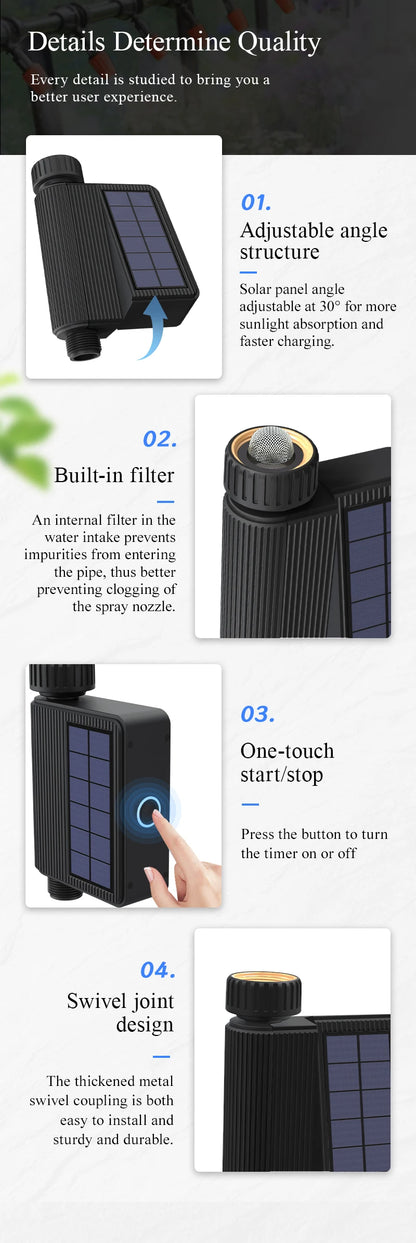 Details Determine Quality

Every detail is studied to bring you a better user experience.

01.

Adjustable angle structure

Solar panel angle adjustable at 30° for more sunlight absorption and faster charging.

02.

Built-in filter

An internal filter in the water intake prevents impurities from entering the pipe, thus better preventing clogging of the spray nozzle.

03.

One-touch start/stop

Press the button to turn the timer on or off

04.

Swivel joint design

The thickened metal swivel coupling is both easy to install and sturdy and durable.