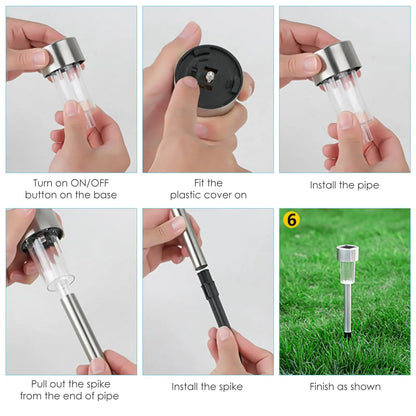 Turn on ON/OFF button on the base

Fit the plastic cover on

Install the pipe

Pull out the spike from the end of pipe

Install the spike

6

Finish as shown