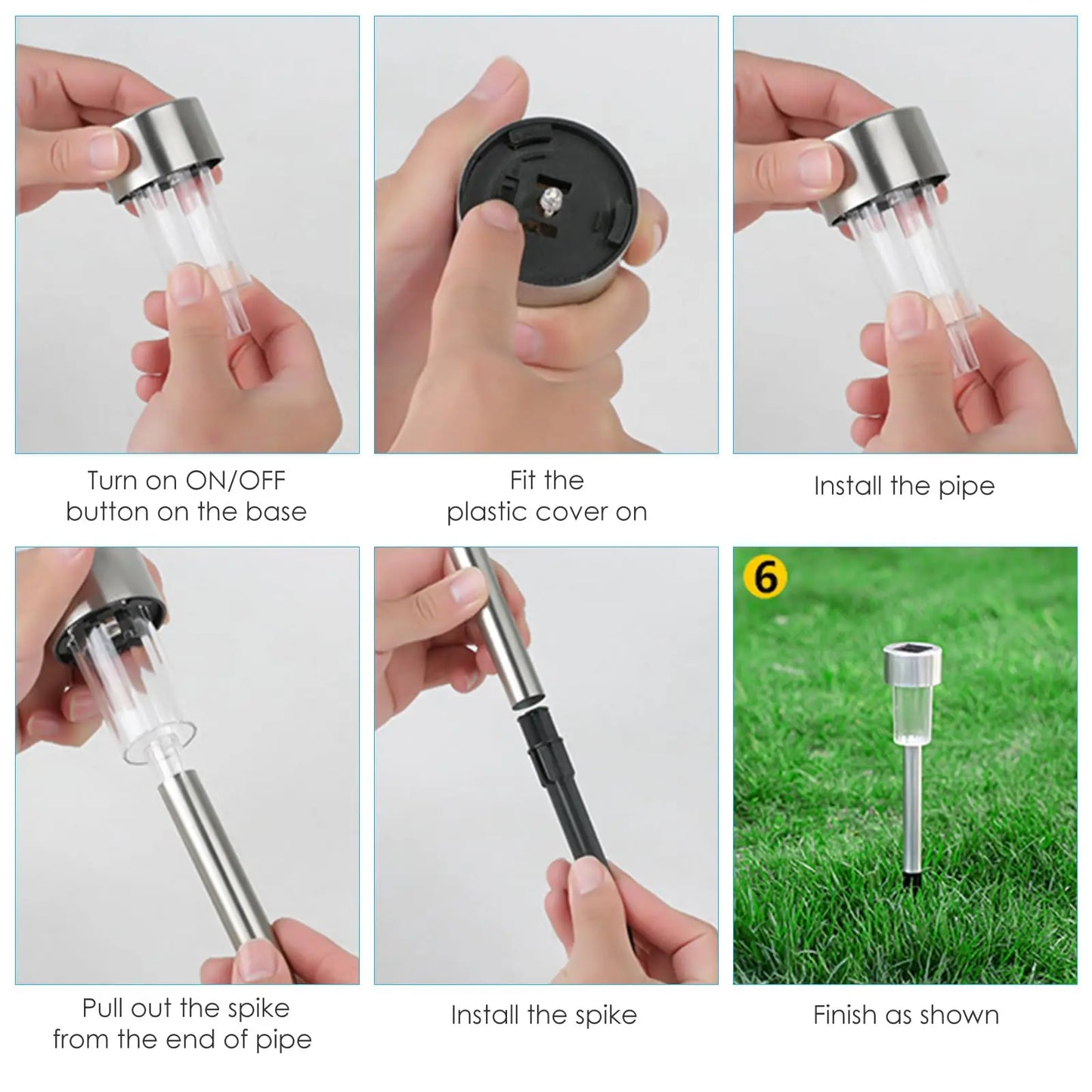 Turn on ON/OFF button on the base

Fit the plastic cover on

Install the pipe

Pull out the spike from the end of pipe

Install the spike

6

Finish as shown