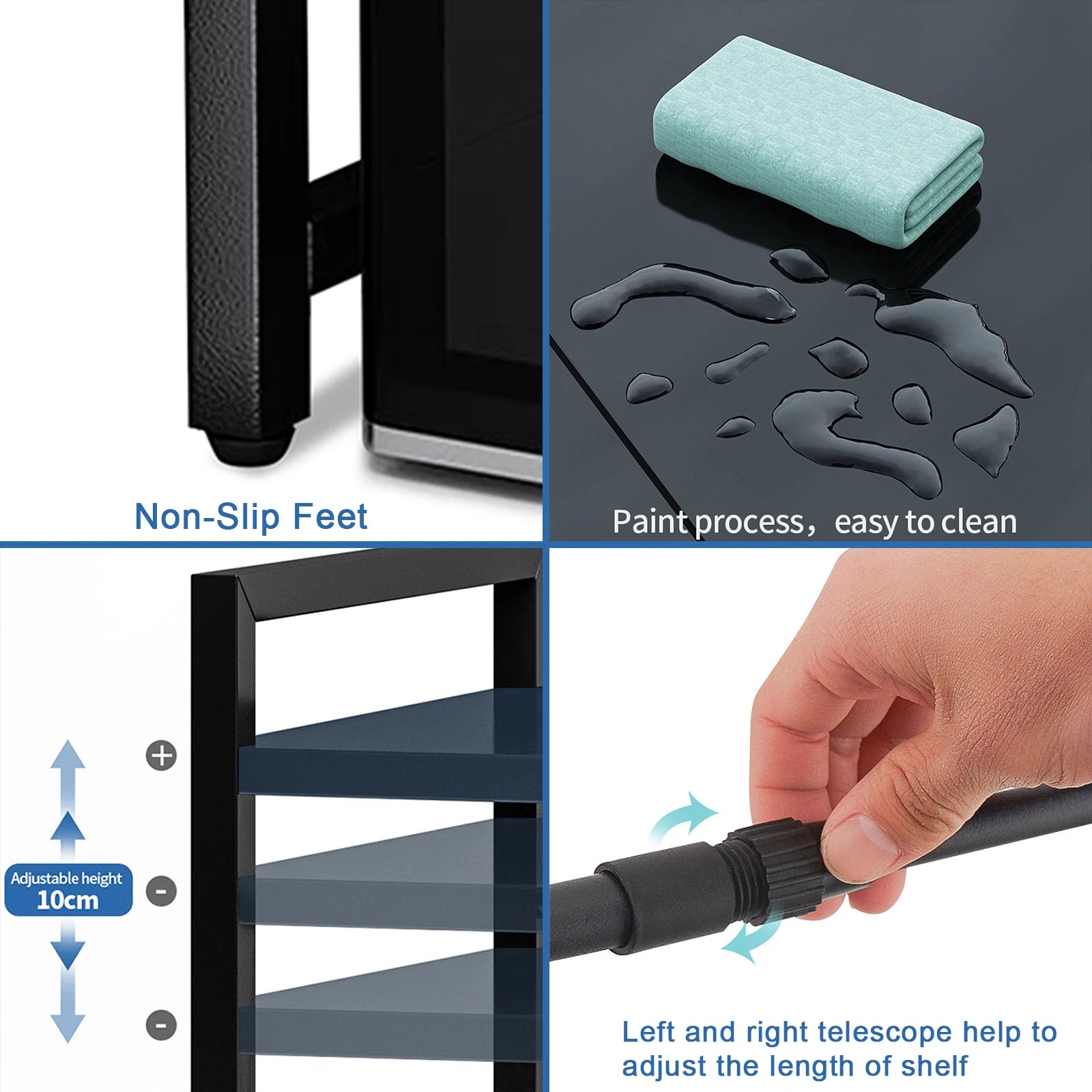 Non-Slip Feet

Paint process， easy to clean

+

Adjustable height
10cm

-

-

Left and right telescope help to adjust the length of shelf